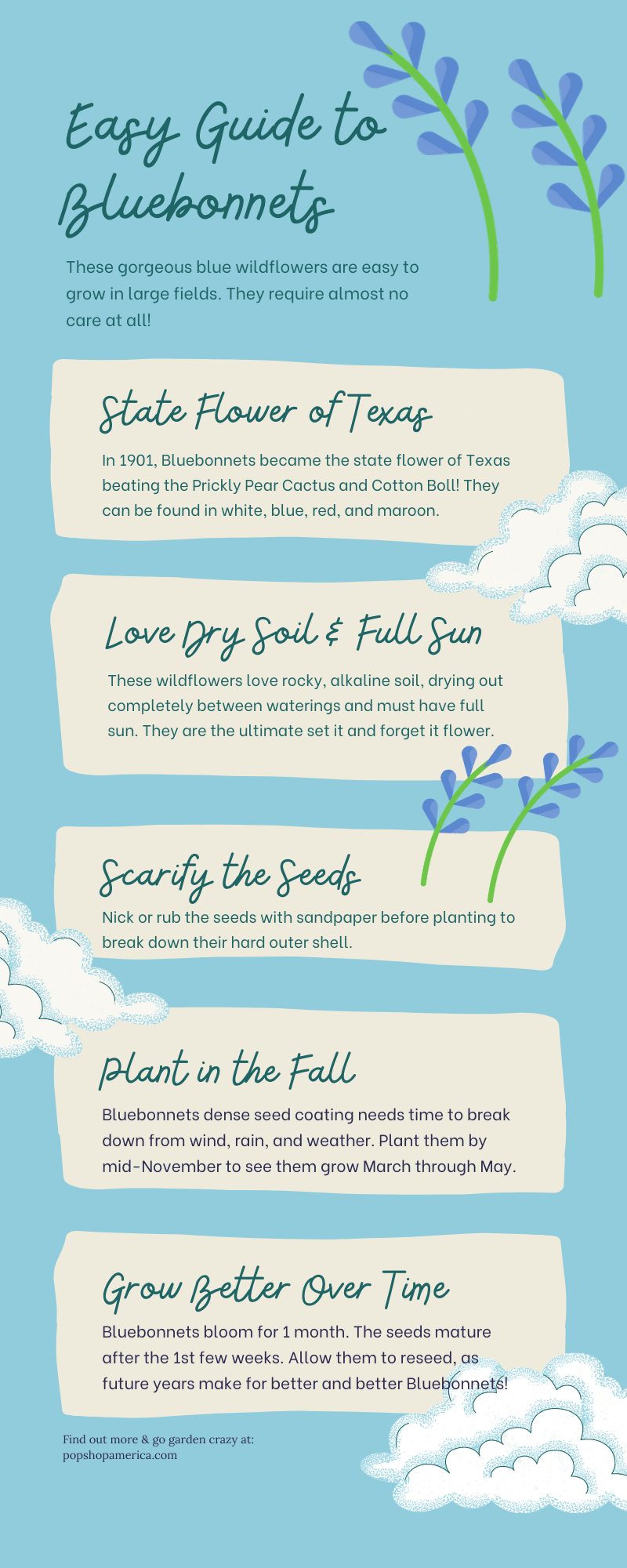 Easy Guide to Bluebonnets

These gorgeous blue wildflowers are easy to grow in large fields. They require almost no care at all!

State Flower of Texas

In 1901, Bluebonnets became the state flower of Texas beating the Prickly Pear Cactus and Cotton Boll! They can be found in white, blue, red, and maroon.

Love Dry Soil & Full Sun

These wildflowers love rocky, alkaline soil, drying out completely between waterings and must have full sun. They are the ultimate set it and forget it flower.

Scarify the Seeds

Nick or rub the seeds with sandpaper before planting to break down their hard outer shell.

Plant in the Fall

Bluebonnets dense seed coating needs time to break down from wind, rain, and weather. Plant them by mid-November to see them grow March through May.

Grow Better Over Time

Bluebonnets bloom for 1 month. The seeds mature after the 1st few weeks. Allow them to reseed, as future years make for better and better Bluebonnets!

Find out more & go garden crazy at: popshopamerica.com